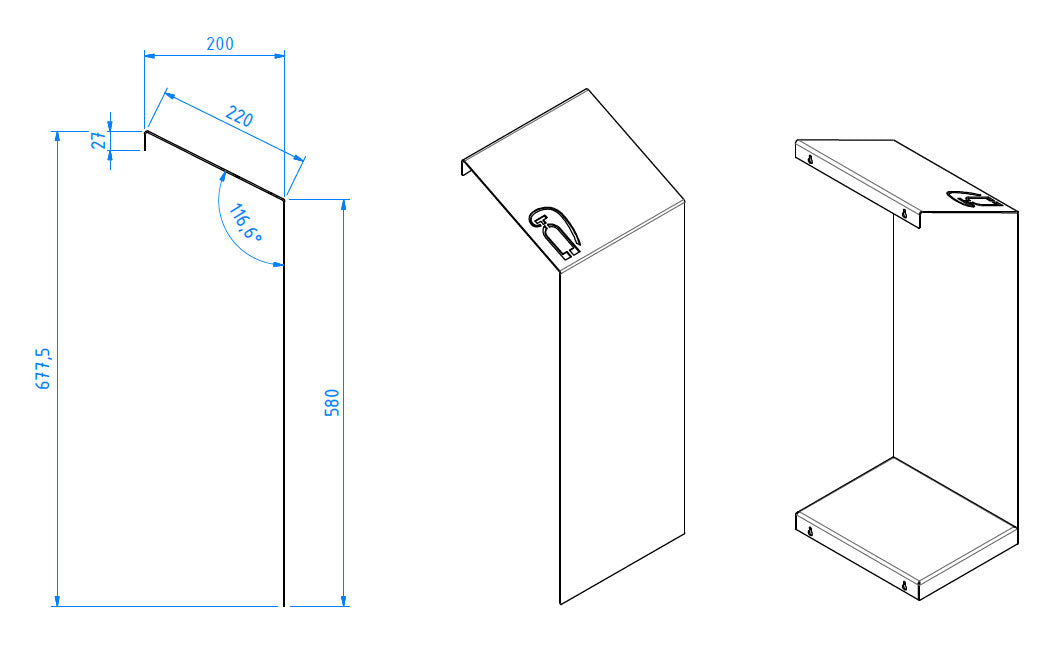 200
220
27
116,6°
677,5
580