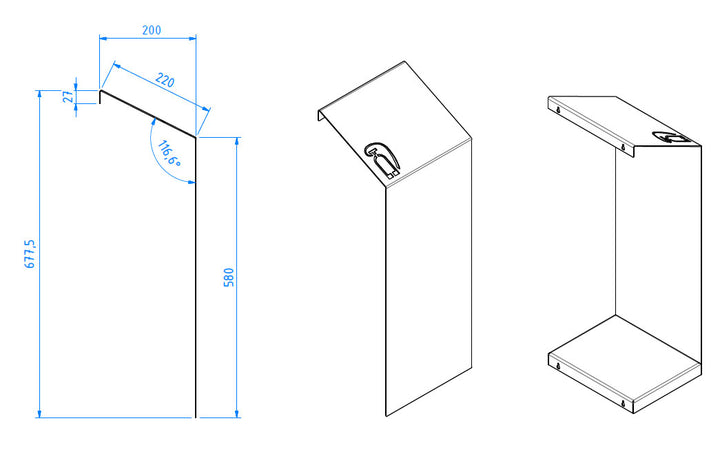 200
220
27
116,6°
677,5
580